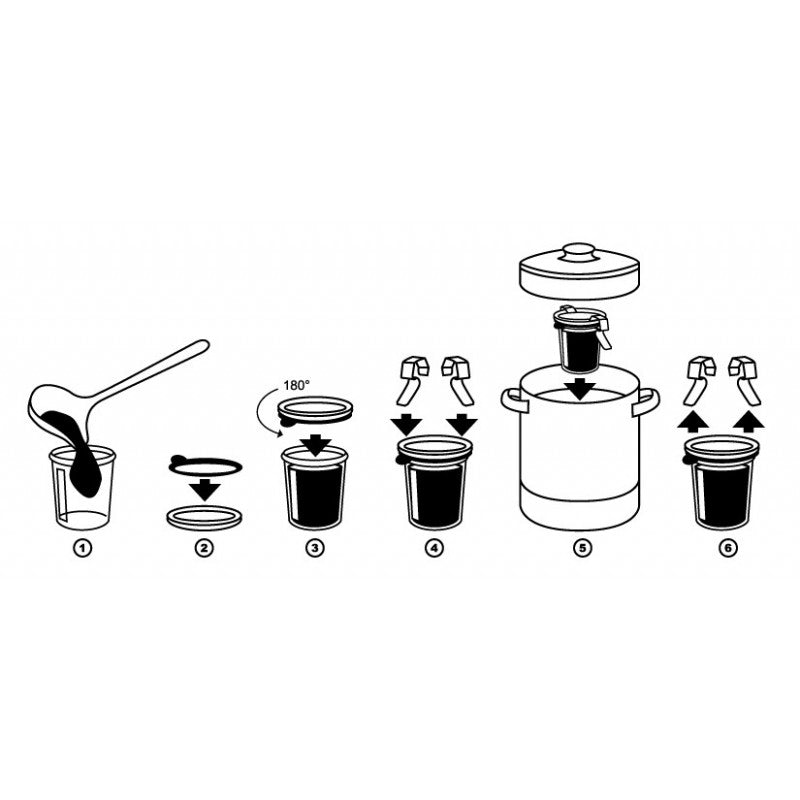 180°

1
2
3
4
5
6