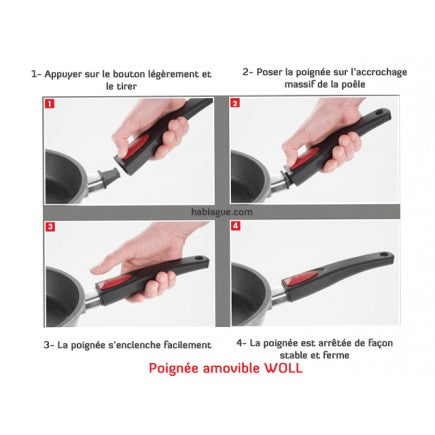 1- Appuyer sur le bouton légèrement et le tirer

2- Poser la poignée sur l'accrochage massif de la poêle

1

2

habiague.com

3

4

3- La poignée s'enclenche facilement

4- La poignée est arrêtée de façon stable et ferme

Poignée amovible WOLL