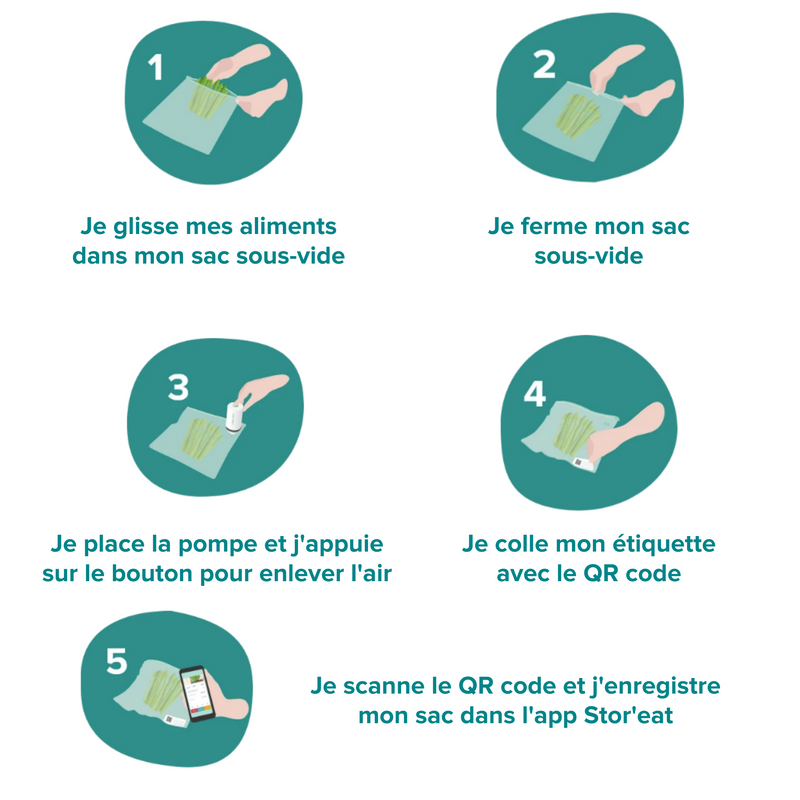 1

Je glisse mes aliments dans mon sac sous-vide

2

Je ferme mon sac sous-vide

3

Je place la pompe et j'appuie sur le bouton pour enlever l'air

4

Je colle mon étiquette avec le QR code

5

Je scanne le QR code et j'enregistre mon sac dans l'app Stor'eat