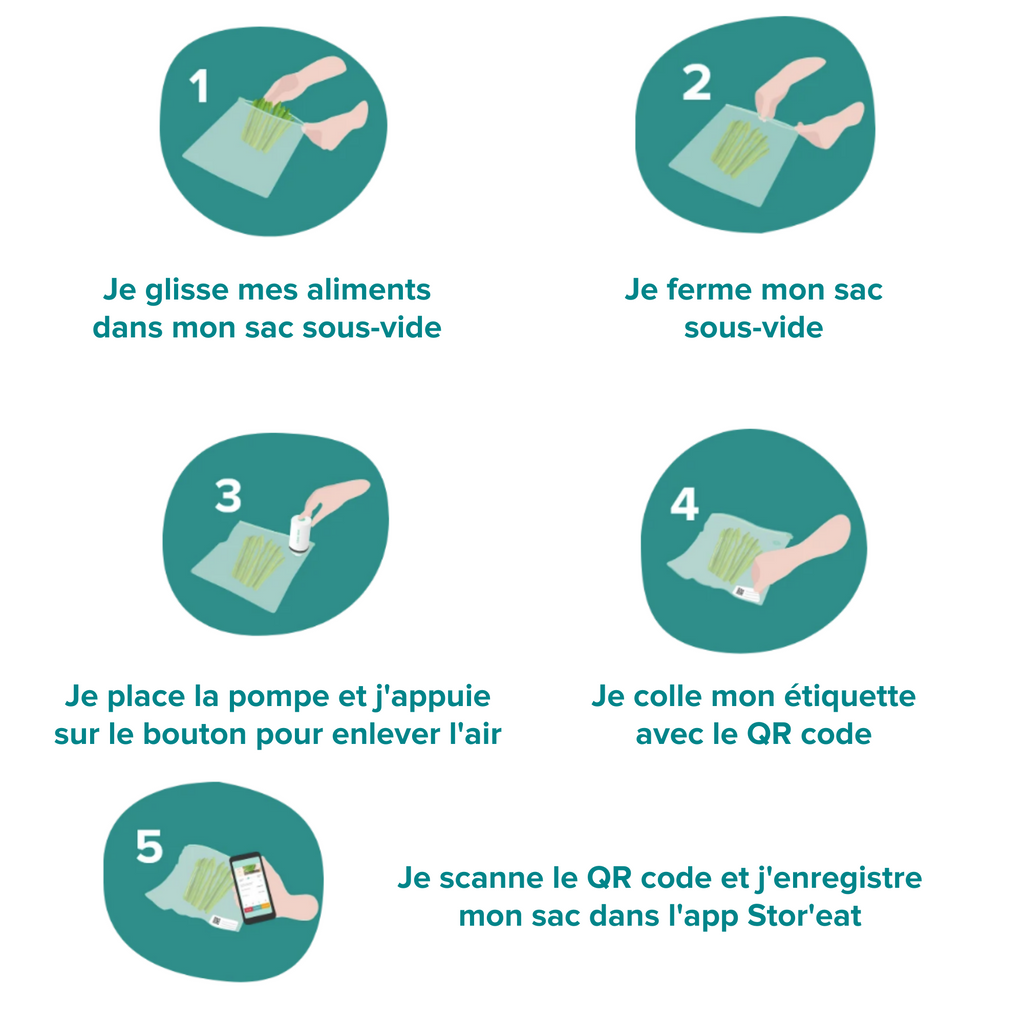 1

Je glisse mes aliments dans mon sac sous-vide

2

Je ferme mon sac sous-vide

3

Je place la pompe et j'appuie sur le bouton pour enlever l'air

4

Je colle mon étiquette avec le QR code

5

Je scanne le QR code et j'enregistre mon sac dans l'app Stor'eat