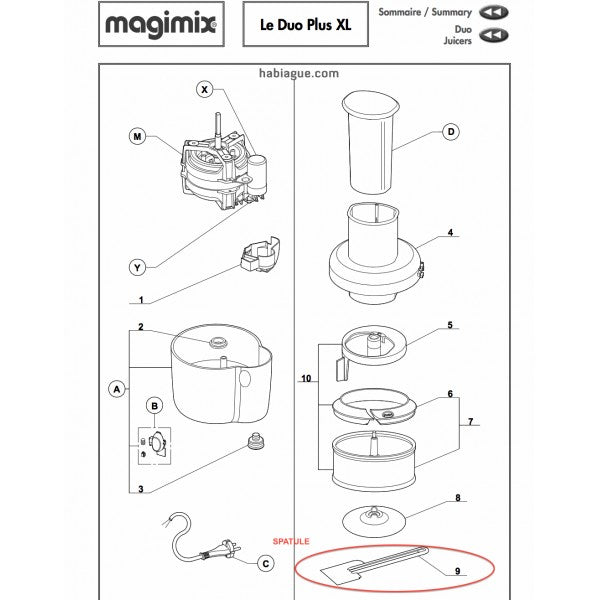 magimix®

Le Duo Plus XL

Sommaire / Summary

Duo
Juicers

habiague.com

X

M

Y

1

2

A

B

3

C

D

4

5

10

6

7

8

SPATULE

9